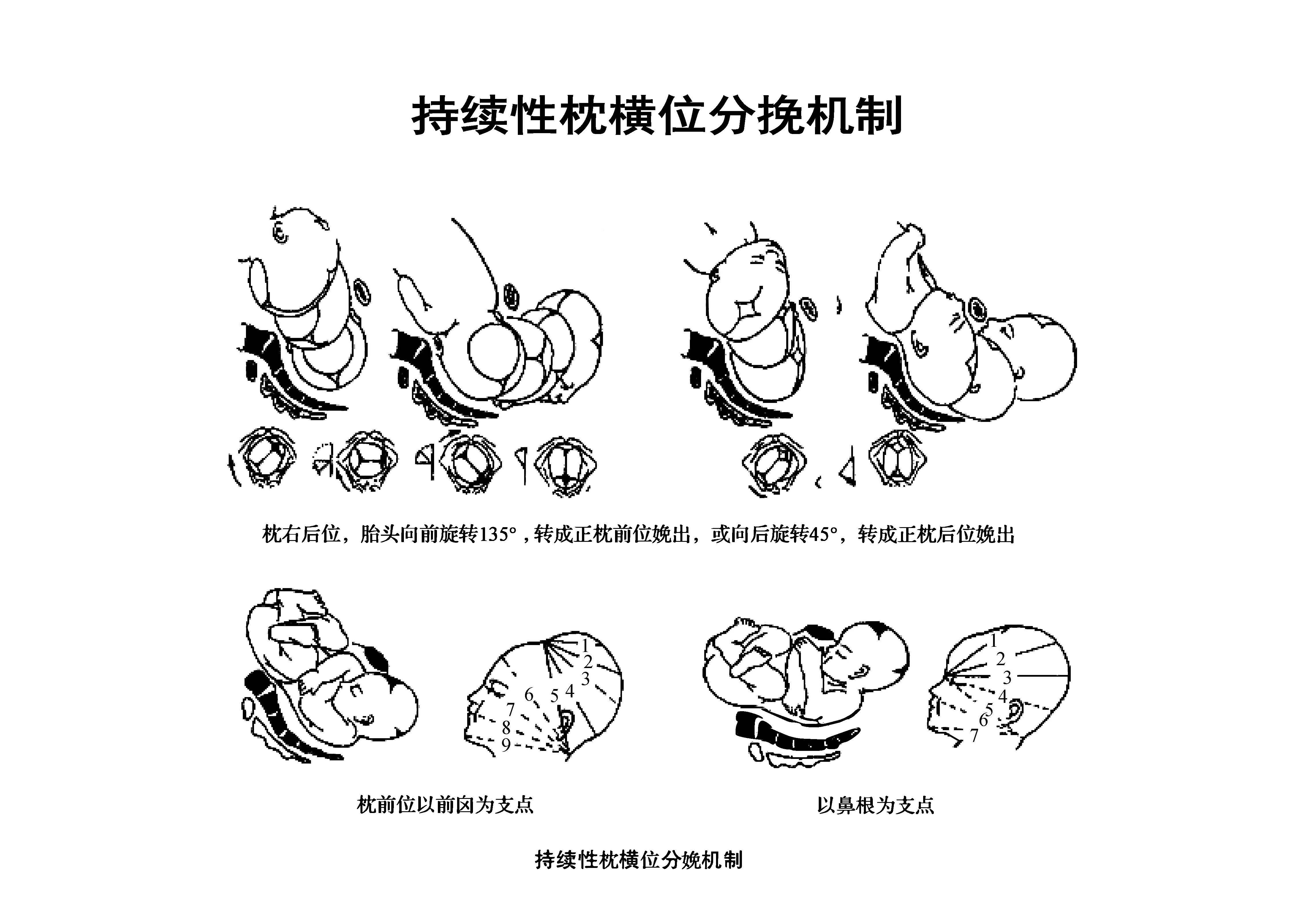 持续性枕横位分挽机制

枕右后位，胎头向前旋转135°，转成正枕前位娩出，或向后旋转45°，转成正枕后位娩出

1
2
3
4
5
6
7
8
9

1
2
3
4
5
6
7

枕前位以前囟为支点

以鼻根为支点

持续性枕横位分娩机制