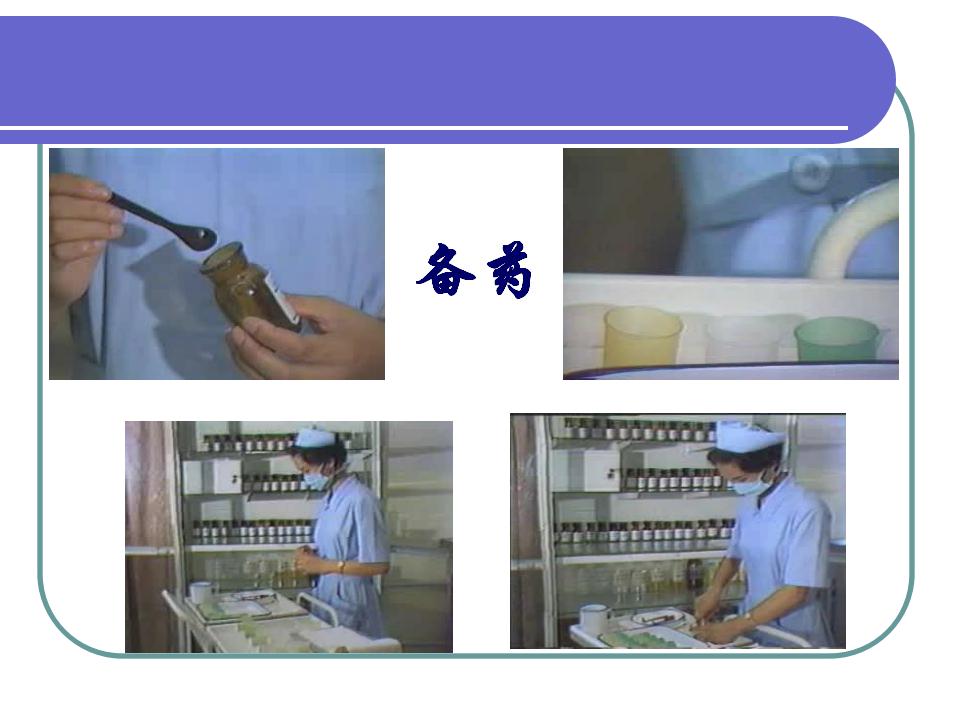 备药