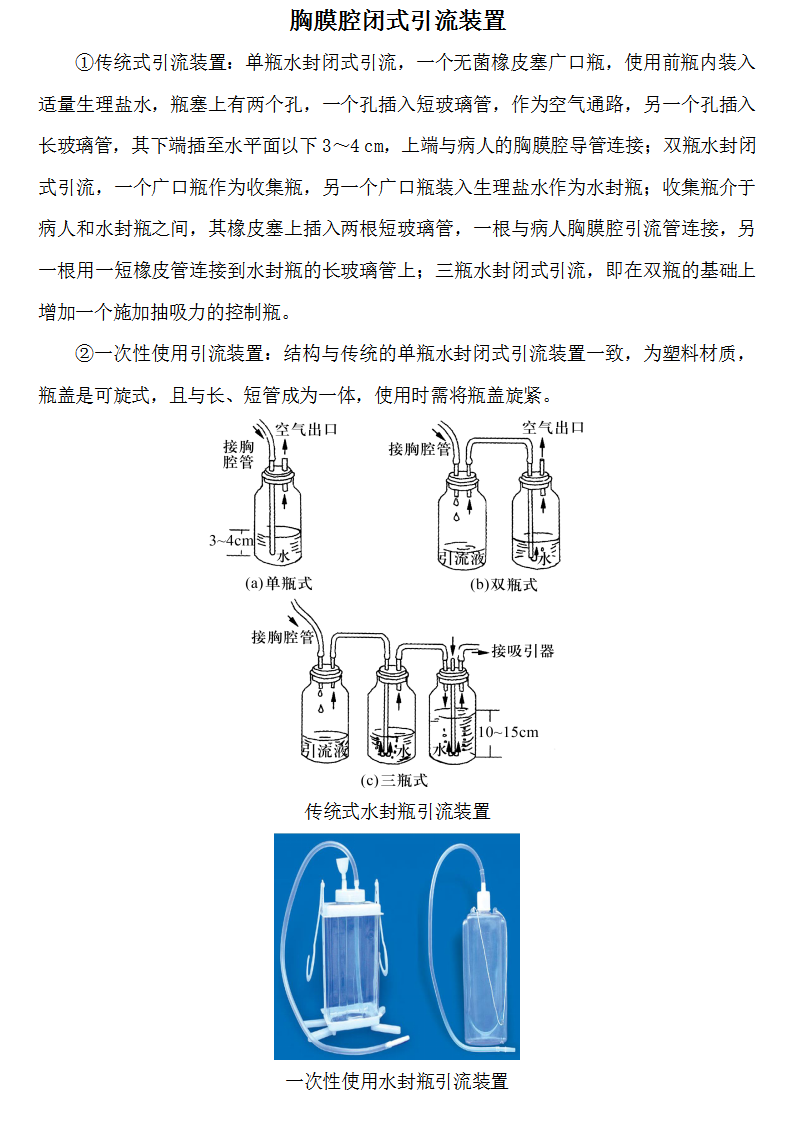 胸膜腔闭式引流装置

①传统式引流装置：单瓶水封闭式引流，一个无菌橡皮塞广口瓶，使用前瓶内装入适量生理盐水，瓶塞上有两个孔，一个孔插入短玻璃管，作为空气通路，另一个孔插入长玻璃管，其下端插至水平面以下 3～4 cm，上端与病人的胸膜腔导管连接；双瓶水封闭式引流，一个广口瓶作为收集瓶，另一个广口瓶装入生理盐水作为水封瓶；收集瓶介于病人和水封瓶之间，其橡皮塞上插入两根短玻璃管，一根与病人胸膜腔引流管连接，另一根用一短橡皮管连接到水封瓶的长玻璃管上；三瓶水封闭式引流，即在双瓶的基础上增加一个施加抽吸力的控制瓶。

②一次性使用引流装置：结构与传统的单瓶水封闭式引流装置一致，为塑料材质，瓶盖是可旋式，且与长、短管成为一体，使用时需将瓶盖旋紧。

接胸腔管
空气出口
3~4cm
水
(a)单瓶式

接胸腔管
空气出口
引流液
水
(b)双瓶式

接胸腔管
接吸引器
引流液
水
水
10~15cm
(c)三瓶式

传统式水封瓶引流装置

一次性使用水封瓶引流装置