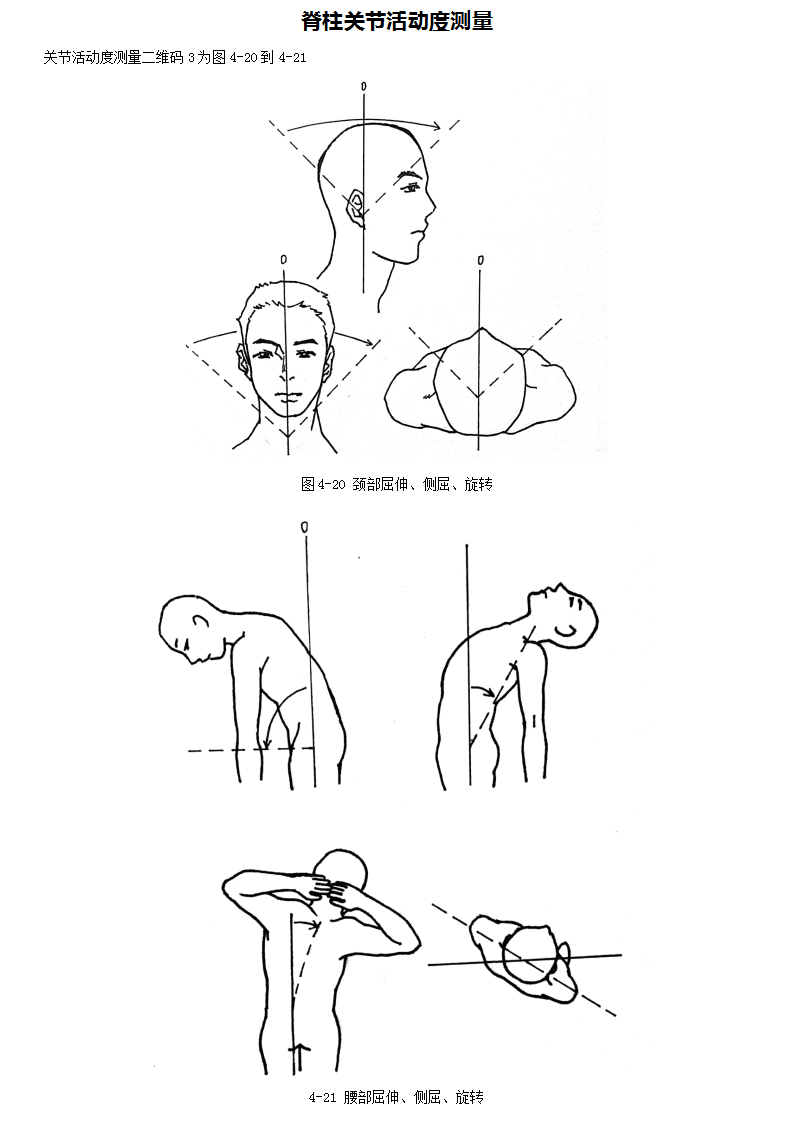 脊柱关节活动度测量

关节活动度测量二维码 3 为图 4-20 到 4-21

0

0

0

图 4-20 颈部屈伸、侧屈、旋转

0

4-21 腰部屈伸、侧屈、旋转