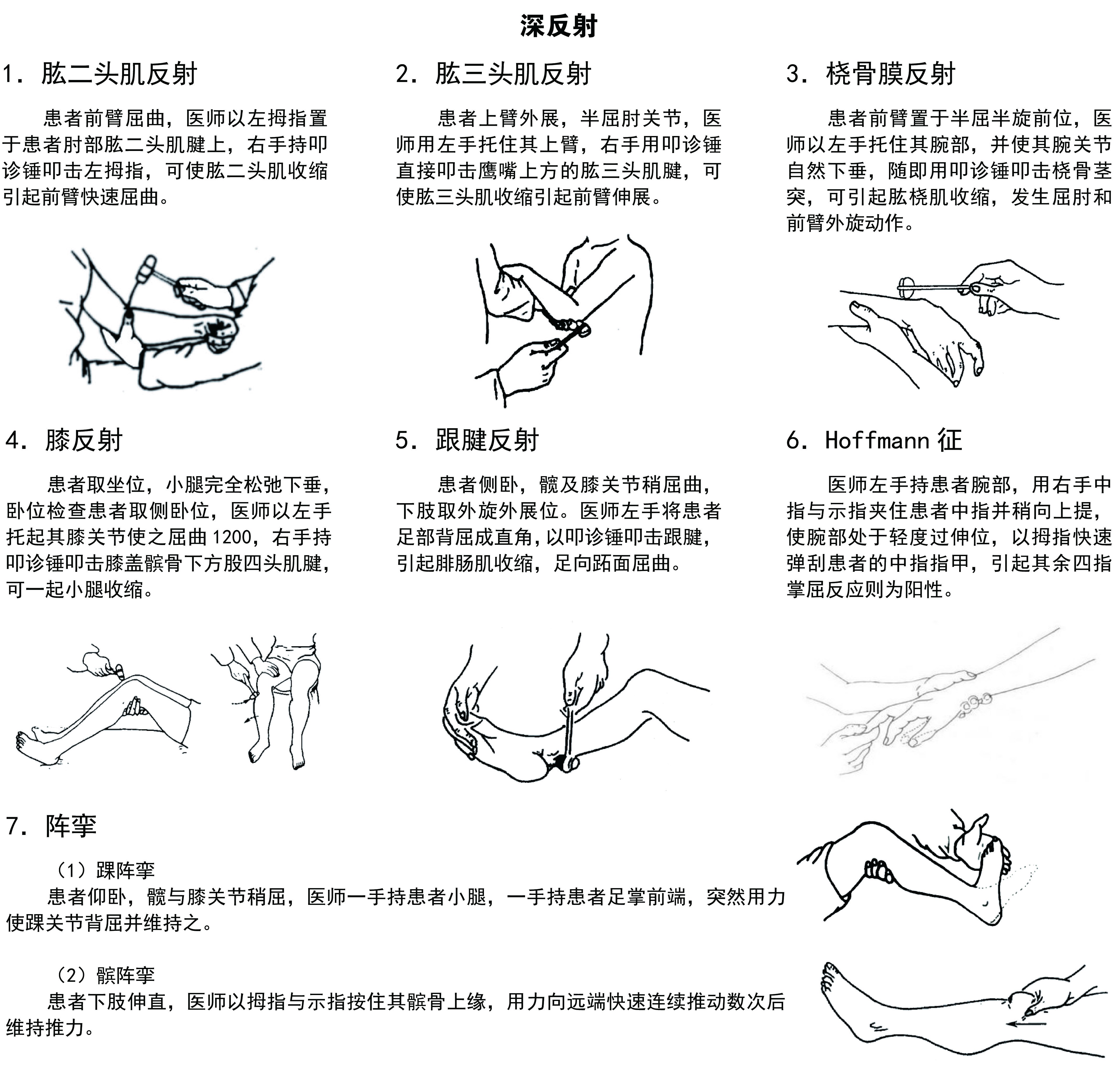 深反射

1. 肱二头肌反射

患者前臂屈曲，医师以左拇指置于患者肘部肱二头肌腱上，右手持叩诊锤叩击左拇指，可使肱二头肌收缩引起前臂快速屈曲。

2. 肱三头肌反射

患者上臂外展，半屈肘关节，医师用左手托住其上臂，右手用叩诊锤直接叩击鹰嘴上方的肱三头肌腱，可使肱三头肌收缩引起前臂伸展。

3. 桡骨膜反射

患者前臂置于半屈半旋前位，医师以左手托住其腕部，并使其腕关节自然下垂，随即用叩诊锤叩击桡骨茎突，可引起肱桡肌收缩，发生屈肘和前臂外旋动作。

4. 膝反射

患者取坐位，小腿完全松弛下垂，卧位检查患者取侧卧位，医师以左手托起其膝关节使之屈曲1200，右手持叩诊锤叩击膝盖髌骨下方股四头肌腱，可一起小腿收缩。

5. 跟腱反射

患者侧卧，髋及膝关节稍屈曲，下肢取外旋外展位。医师左手将患者足部背屈成直角，以叩诊锤叩击跟腱，引起腓肠肌收缩，足向跖面屈曲。

6. Hoffmann 征

医师左手持患者腕部，用右手中指与示指夹住患者中指并稍向上提，使腕部处于轻度过伸位，以拇指快速弹刮患者的中指指甲，引起其余四指掌屈反应则为阳性。

7. 阵挛

（1）踝阵挛
患者仰卧，髋与膝关节稍屈，医师一手持患者小腿，一手持患者足掌前端，突然用力使踝关节背屈并维持之。

（2）髌阵挛
患者下肢伸直，医师以拇指与示指按住其髌骨上缘，用力向远端快速连续推动数次后维持推力。